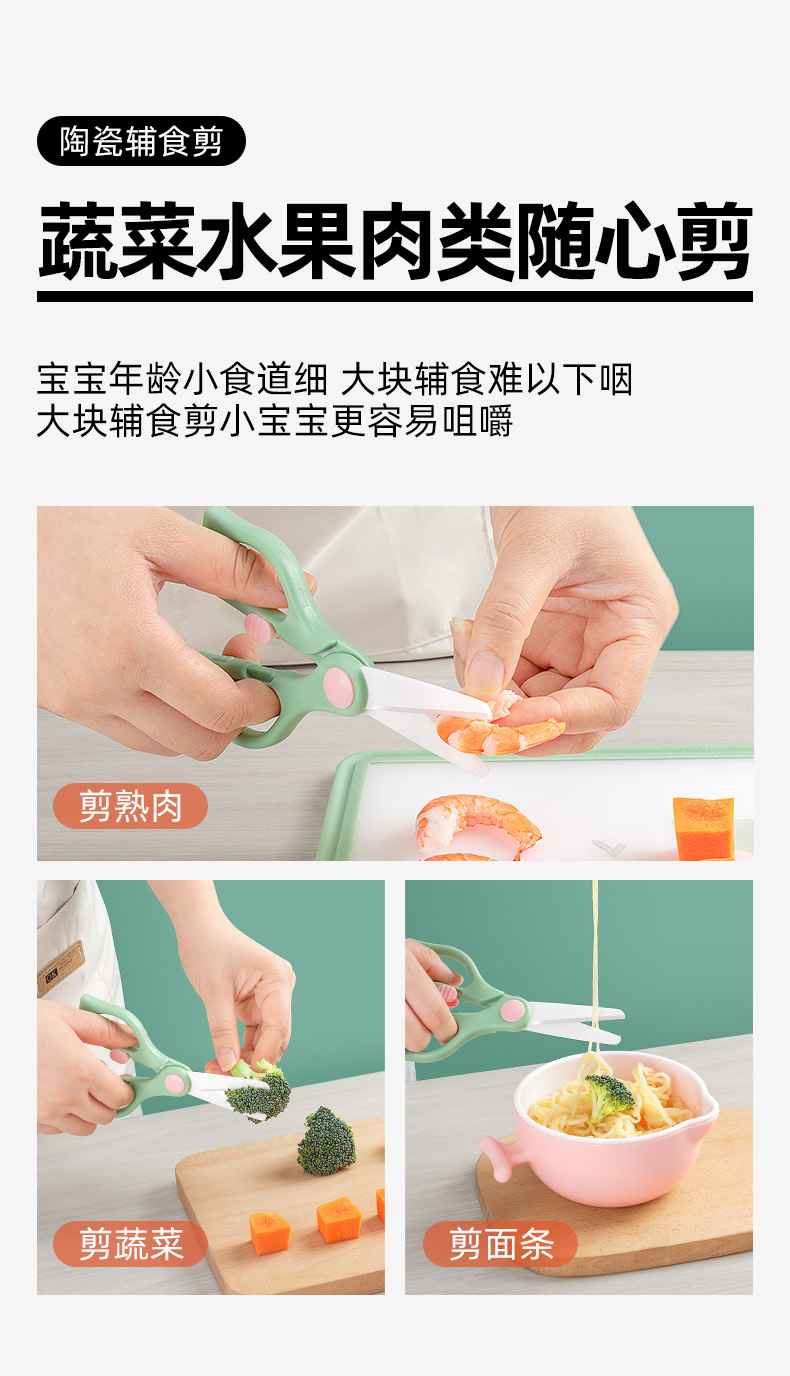 陶瓷辅食剪

蔬菜水果肉类随心剪

宝宝年龄小食道细 大块辅食难以下咽
大块辅食剪小宝宝更容易咀嚼

剪熟肉

剪蔬菜

剪面条