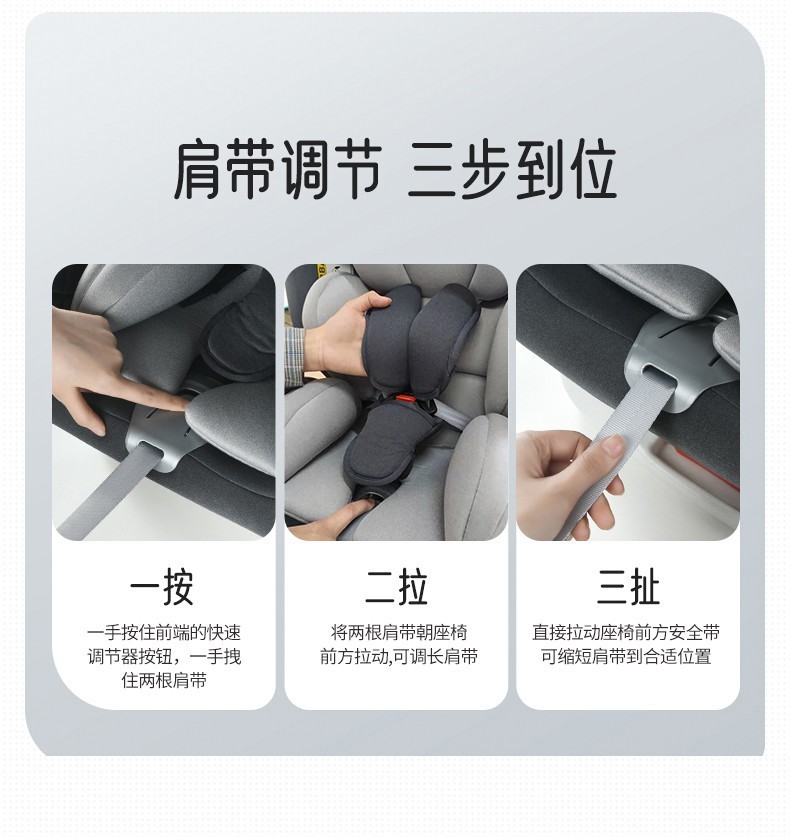 肩带调节 三步到位

一按

一手按住前端的快速调节器按钮，一手拽住两根肩带

二拉

将两根肩带朝座椅前方拉动,可调长肩带

三扯

直接拉动座椅前方安全带可缩短肩带到合适位置