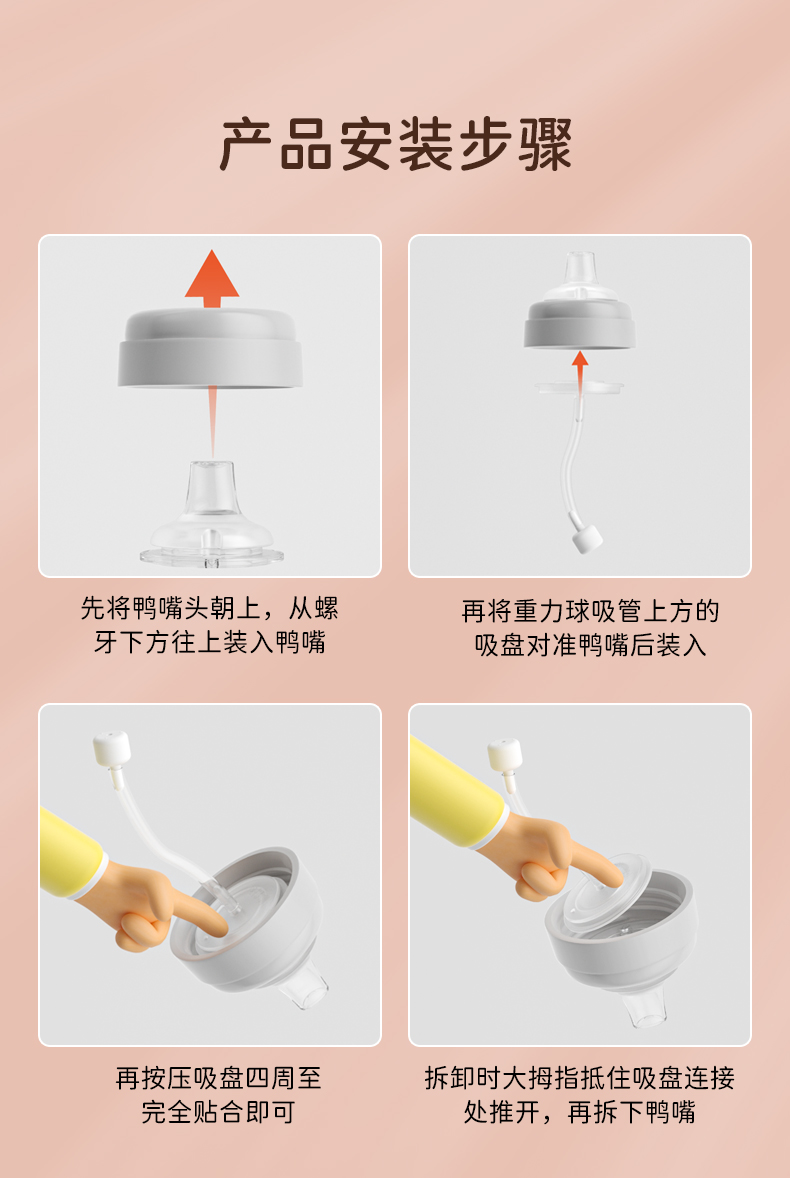 产品安装步骤

先将鸭嘴头朝上，从螺牙下方往上装入鸭嘴

再将重力球吸管上方的吸盘对准鸭嘴后装入

再按压吸盘四周至完全贴合即可

拆卸时大拇指抵住吸盘连接处推开，再拆下鸭嘴