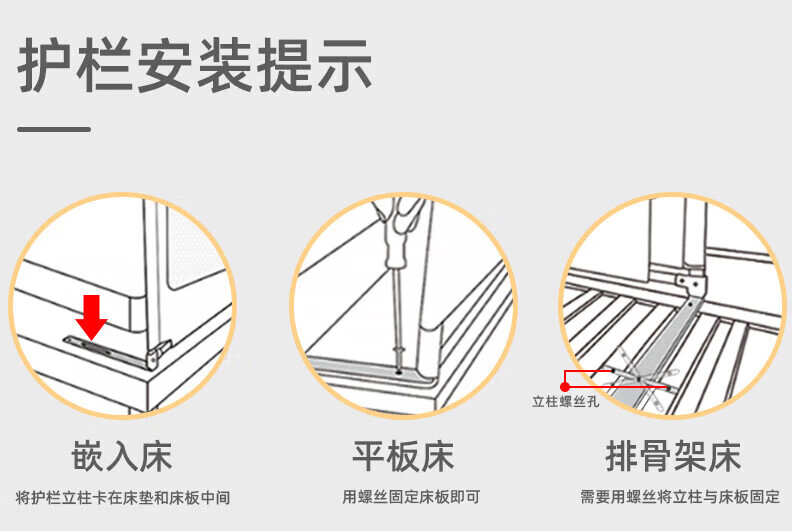 护栏安装提示

立柱螺丝孔

嵌入床

将护栏立柱卡在床垫和床板中间

平板床

用螺丝固定床板即可

排骨架床

需要用螺丝将立柱与床板固定