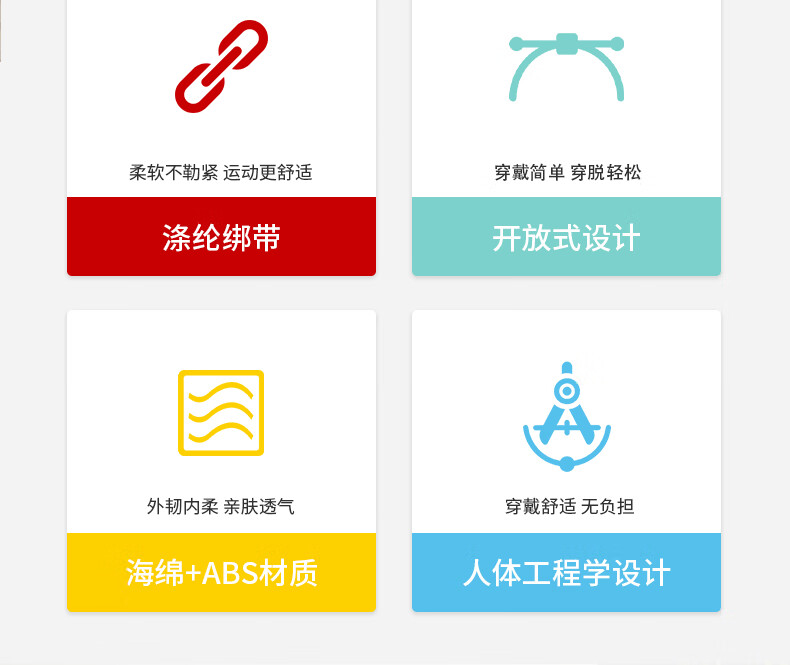 柔软不勒紧 运动更舒适

涤纶绑带

穿戴简单 穿脱轻松

开放式设计

外韧内柔 亲肤透气

海绵+ABS材质

穿戴舒适 无负担

人体工程学设计