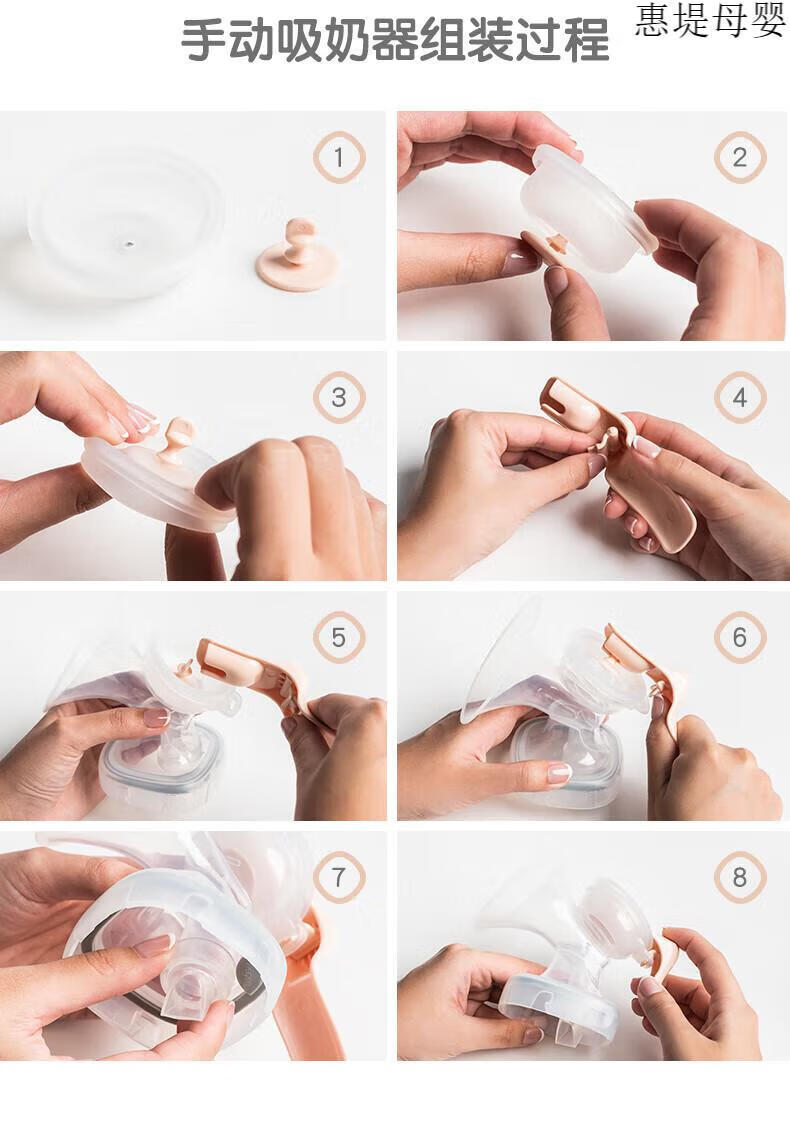 手动吸奶器组装过程 惠堤母婴

1

2

3

4

5

6

7

8