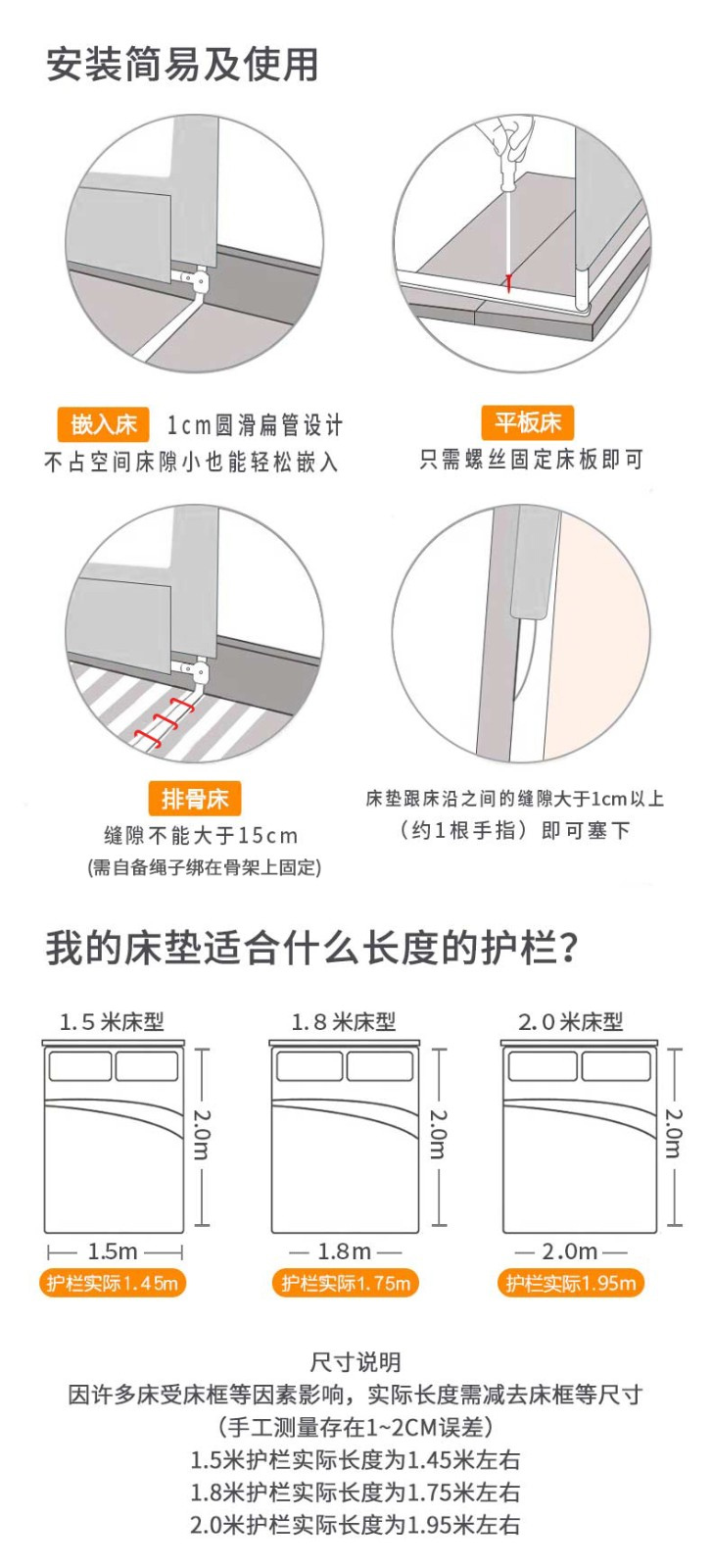 安装简易及使用

嵌入床 1cm圆滑扁管设计
不占空间床隙小也能轻松嵌入

平板床
只需螺丝固定床板即可

排骨床
缝隙不能大于15cm
(需自备绳子绑在骨架上固定)

床垫跟床沿之间的缝隙大于1cm以上
(约1根手指)即可塞下

我的床垫适合什么长度的护栏?

1.5米床型
2.0m
1.5m
护栏实际1.45m

1.8米床型
2.0m
1.8m
护栏实际1.75m

2.0米床型
2.0m
2.0m
护栏实际1.95m

尺寸说明
因许多床受床框等因素影响，实际长度需减去床框等尺寸
(手工测量存在1~2CM误差)
1.5米护栏实际长度为1.45米左右
1.8米护栏实际长度为1.75米左右
2.0米护栏实际长度为1.95米左右