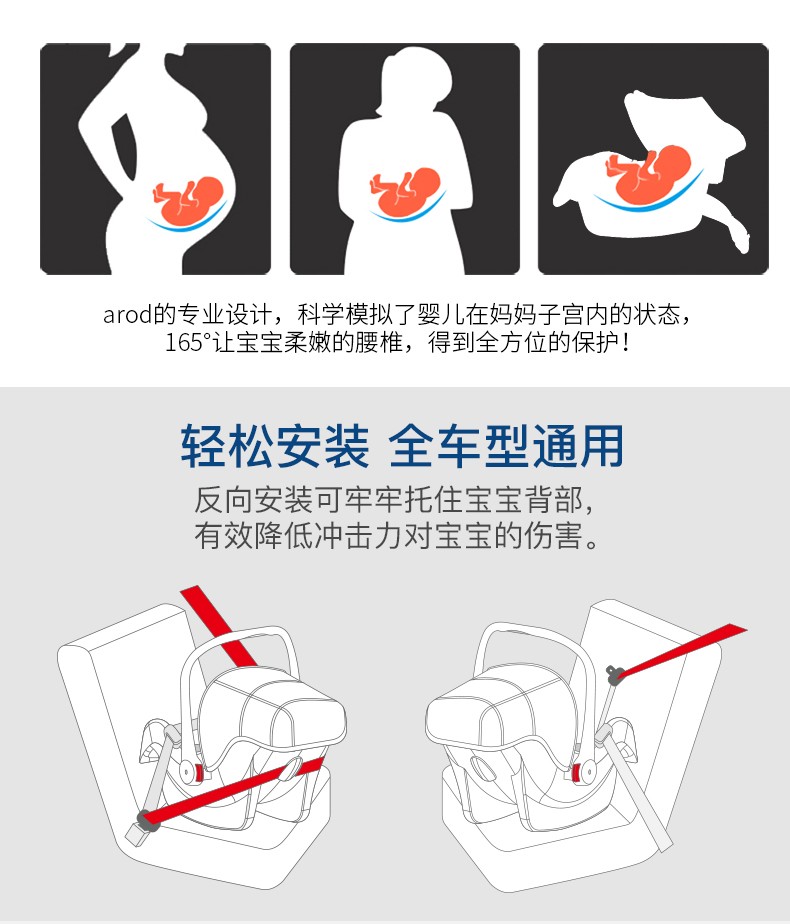 arod的专业设计，科学模拟了婴儿在妈妈子宫内的状态，165°让宝宝柔嫩的腰椎，得到全方位的保护！

轻松安装 全车型通用

反向安装可牢牢托住宝宝背部，有效降低冲击力对宝宝的伤害。