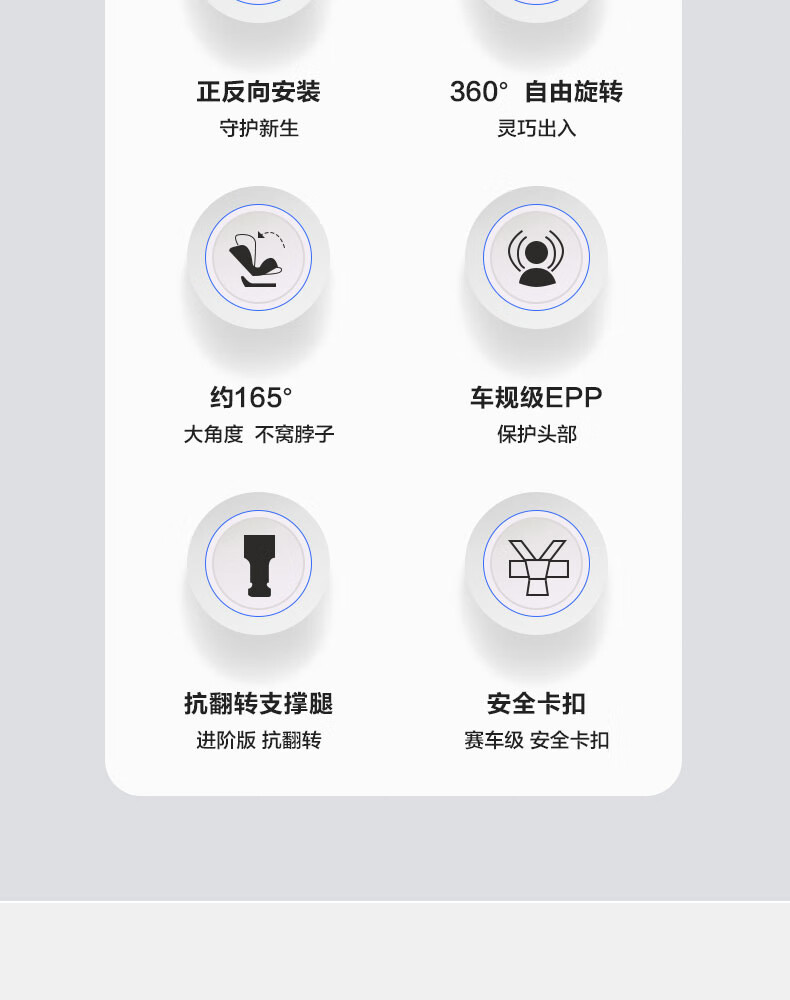 正反向安装
守护新生

360° 自由旋转
灵巧出入

约165°
大角度 不窝脖子

车规级EPP
保护头部

抗翻转支撑腿
进阶版 抗翻转

安全卡扣
赛车级 安全卡扣