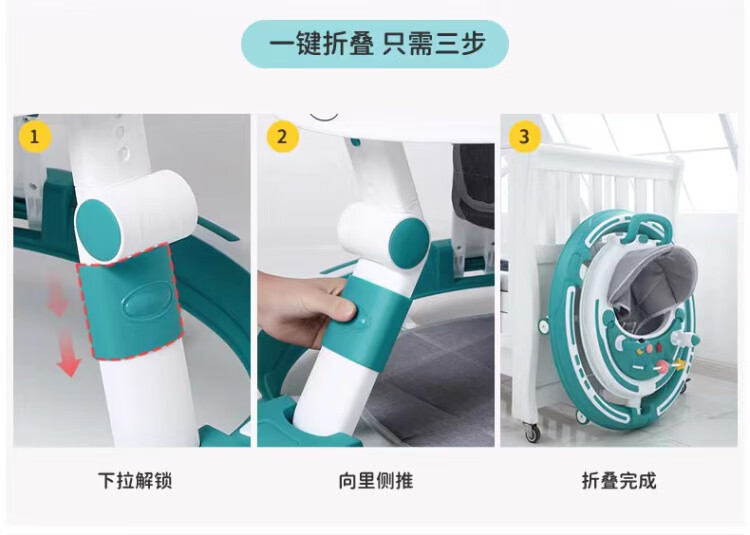 一键折叠 只需三步

1

2

3

下拉解锁

向里侧推

折叠完成