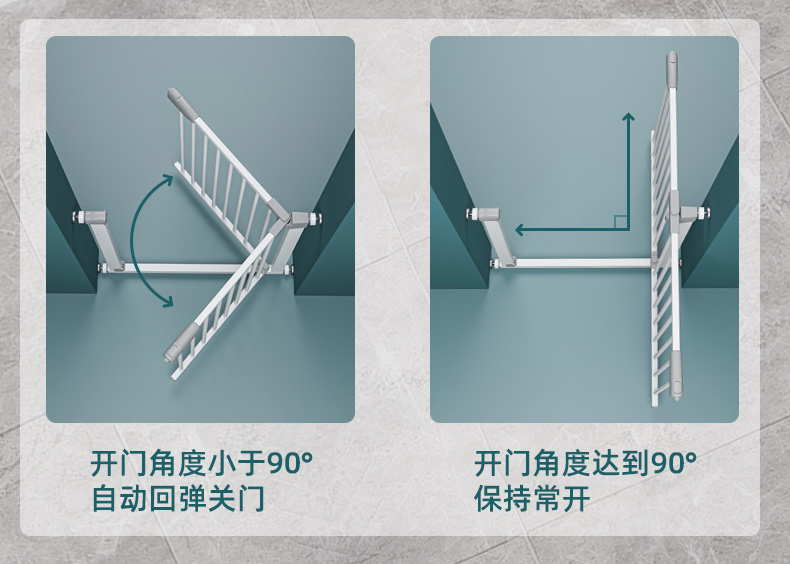 开门角度小于90°
自动回弹关门

开门角度达到90°
保持常开