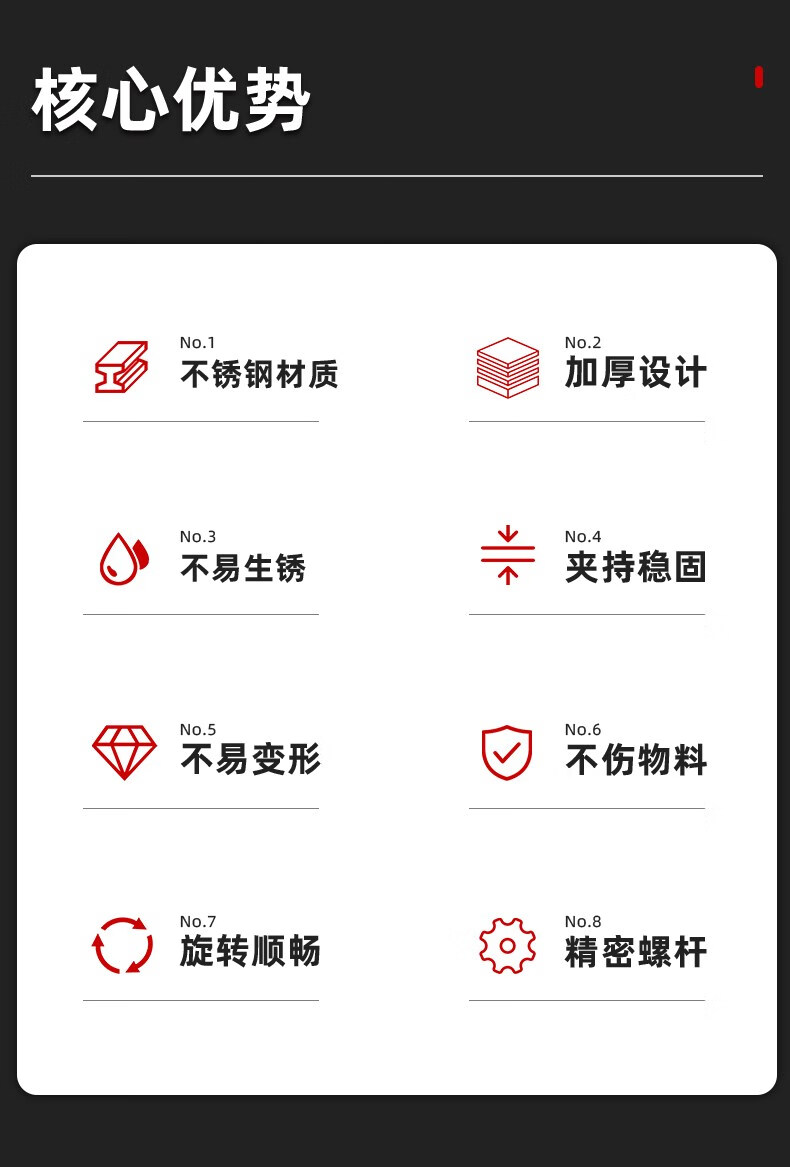 核心优势

No.1
不锈钢材质

No.2
加厚设计

No.3
不易生锈

No.4
夹持稳固

No.5
不易变形

No.6
不伤物料

No.7
旋转顺畅

No.8
精密螺杆