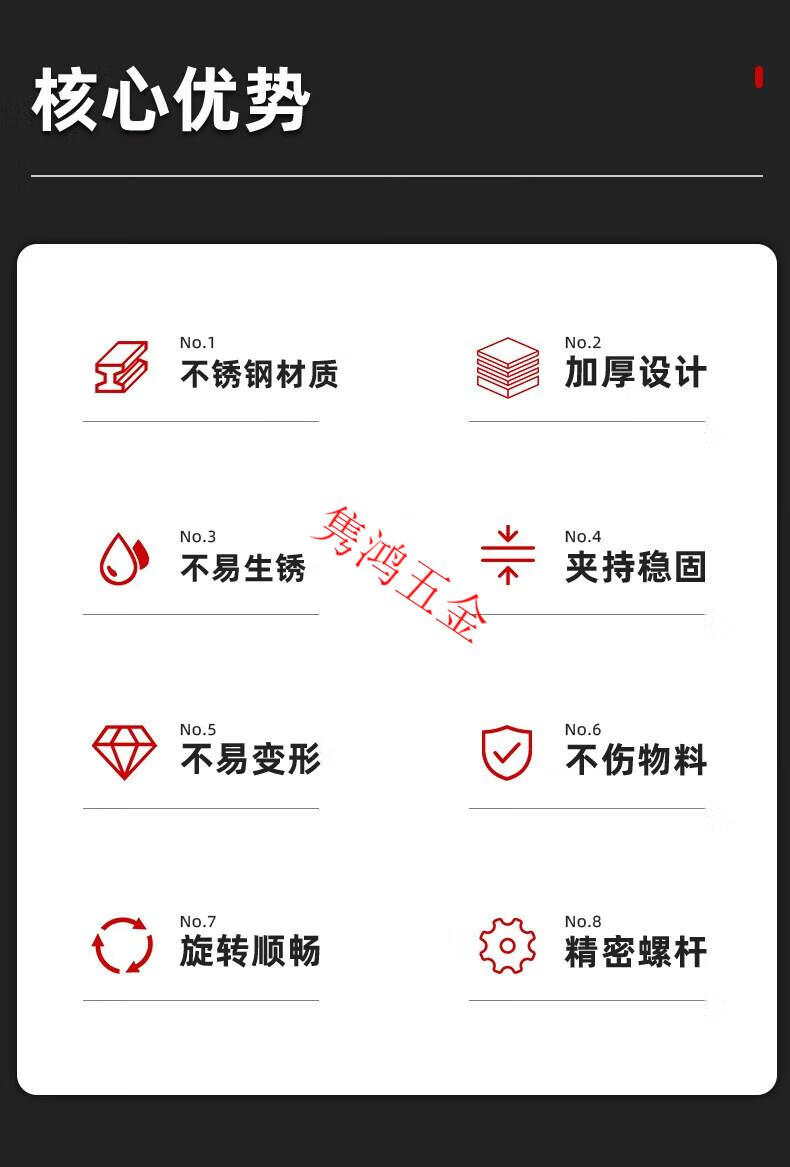 核心优势

No.1
不锈钢材质

No.2
加厚设计

No.3
不易生锈

No.4
夹持稳固

No.5
不易变形

No.6
不伤物料

No.7
旋转顺畅

No.8
精密螺杆

隽鸿五金