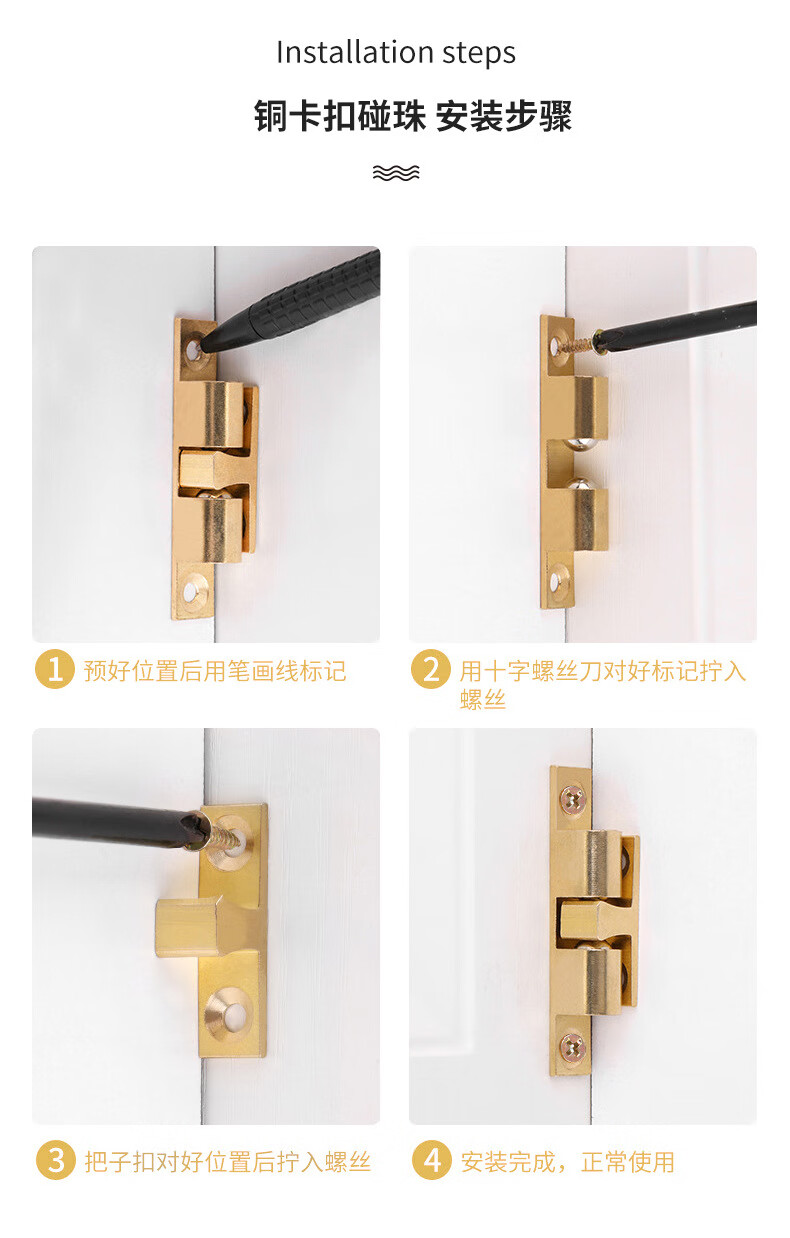 Installation steps

铜卡扣碰珠 安装步骤

1 预好位置后用笔画线标记

2 用十字螺丝刀对好标记拧入螺丝

3 把子扣对好位置后拧入螺丝

4 安装完成，正常使用