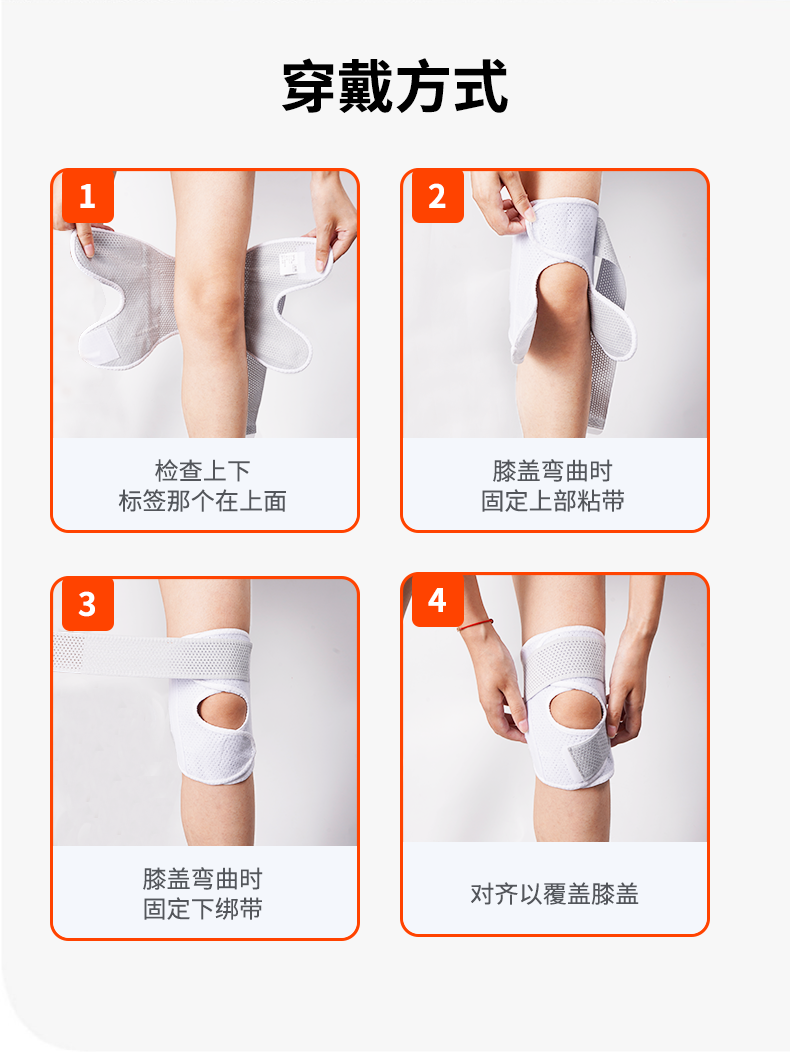 穿戴方式

1
检查上下
标签那个在上面

2
膝盖弯曲时
固定上部粘带

3
膝盖弯曲时
固定下绑带

4
对齐以覆盖膝盖