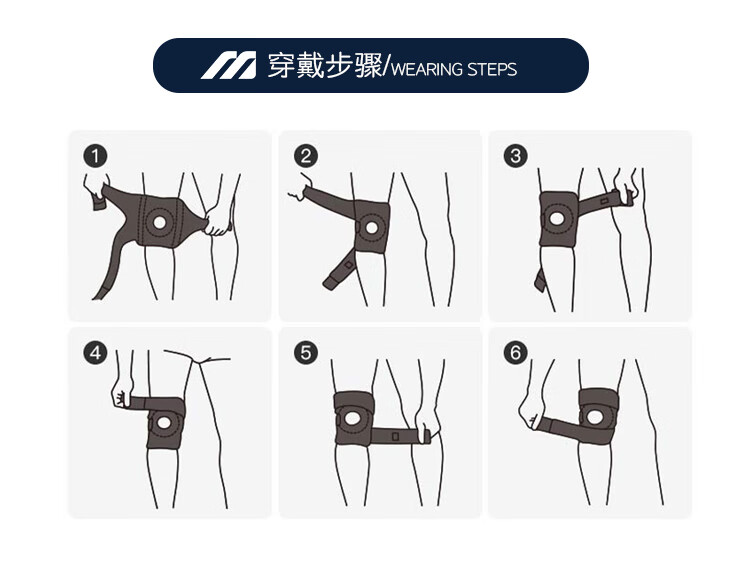 穿戴步骤/WEARING STEPS

1

2

3

4

5

6